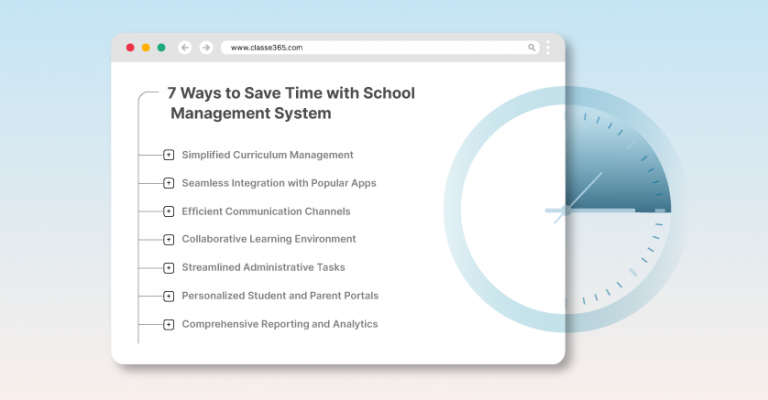 www.classe365.com

7 Ways to Save Time with School Management System

Simplified Curriculum Management

Seamless Integration with Popular Apps

Efficient Communication Channels

Collaborative Learning Environment

Streamlined Administrative Tasks

Personalized Student and Parent Portals

Comprehensive Reporting and Analytics